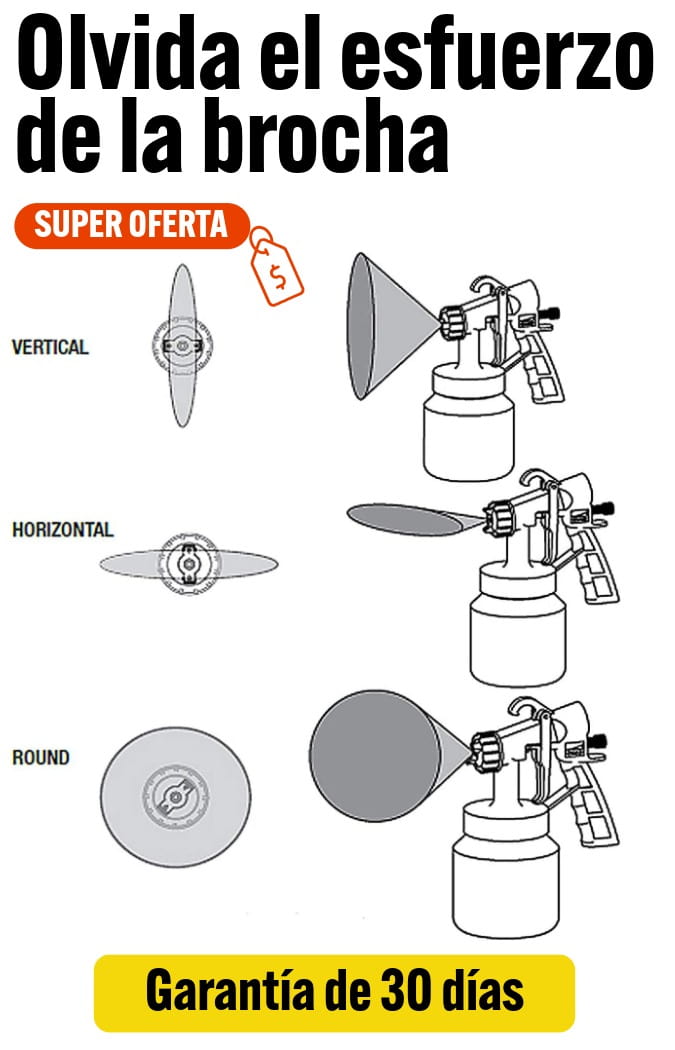 Olvida el esfuerzo de la brocha

SUPER OFERTA

$

VERTICAL

HORIZONTAL

ROUND

Garantía de 30 días